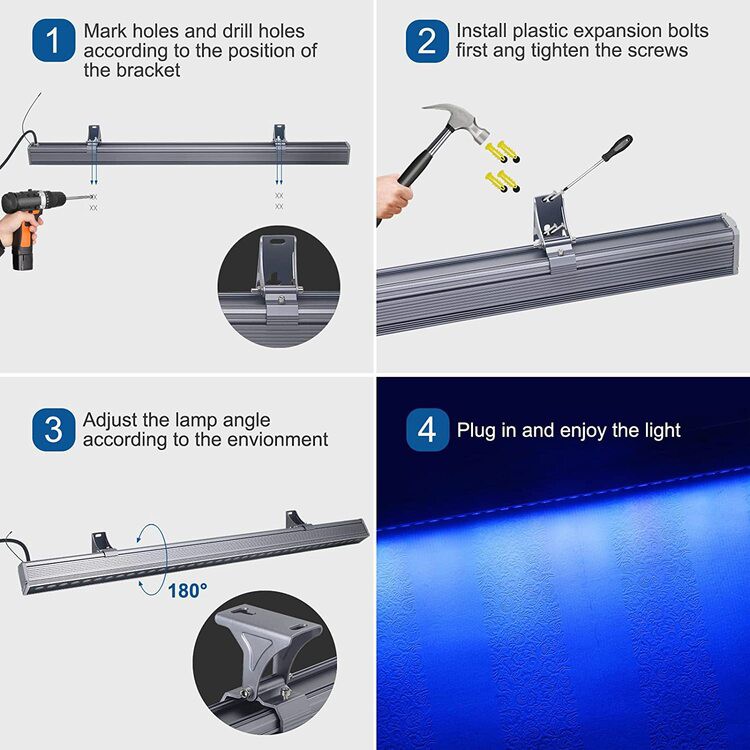 1 Mark holes and drill holes according to the position of the bracket

2 Install plastic expansion bolts first ang tighten the screws

3 Adjust the lamp angle according to the envionment

180°

4 Plug in and enjoy the light