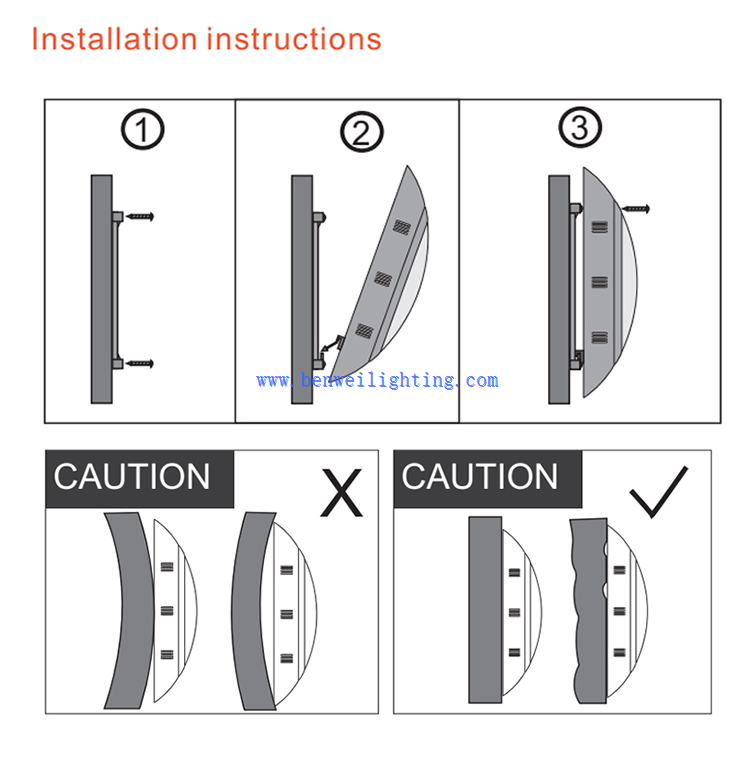 Installation instructions

①

②

③

www.benweilighting.com

CAUTION

X

CAUTION

✓