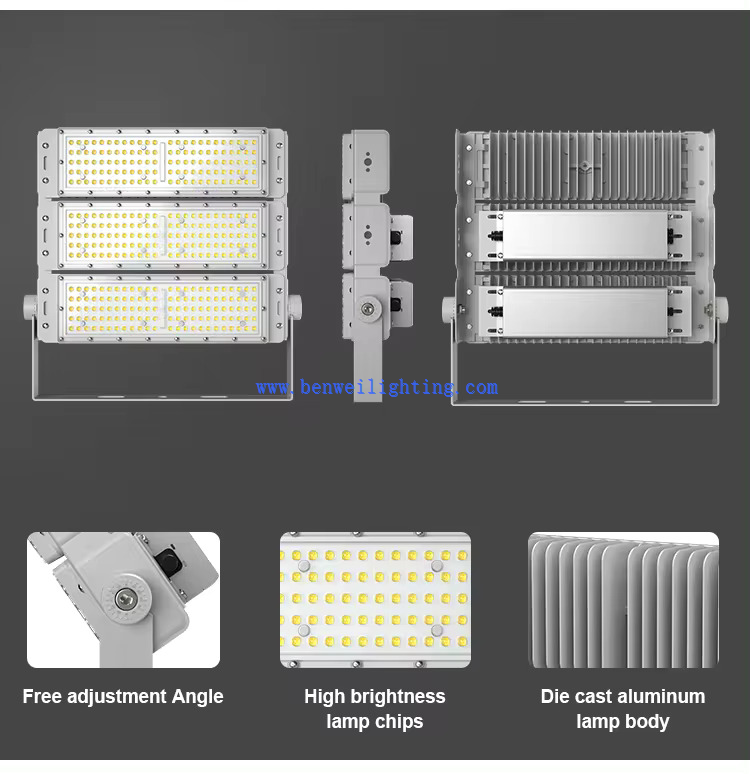 www.benweilighting.com

Free adjustment Angle

High brightness lamp chips

Die cast aluminum lamp body