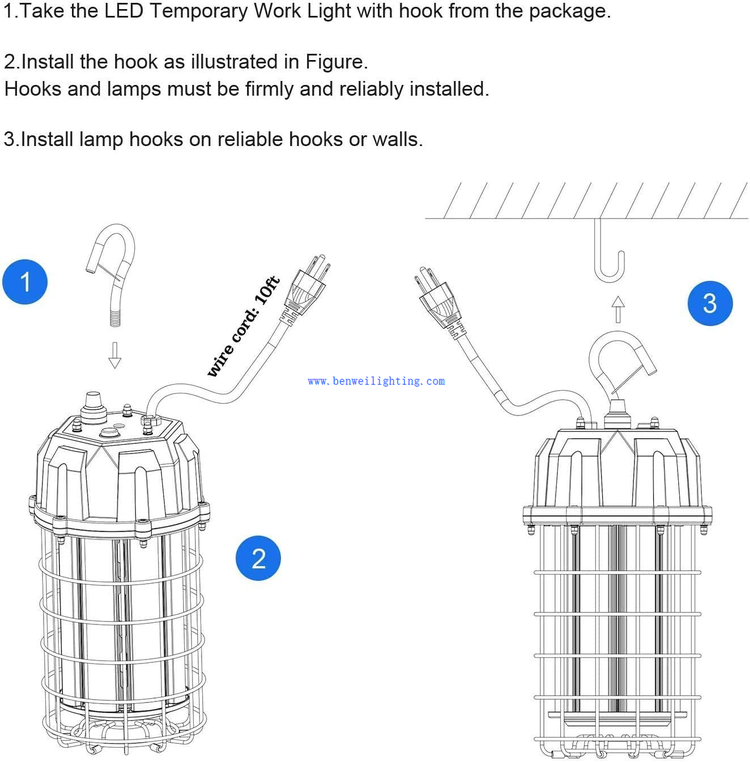 1.Take the LED Temporary Work Light with hook from the package.

2.Install the hook as illustrated in Figure.
Hooks and lamps must be firmly and reliably installed.

3.Install lamp hooks on reliable hooks or walls.

1

wire cord: 10ft

www.benweilighting.com

3

2